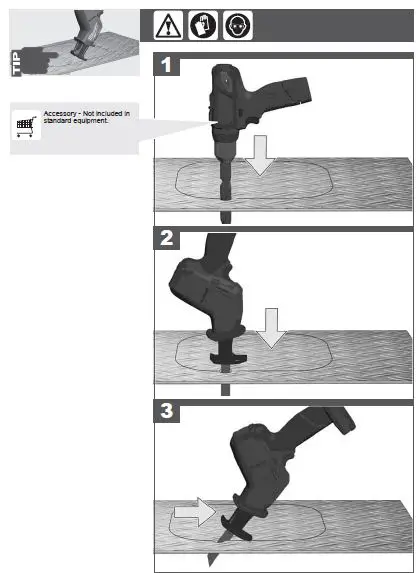 TIP

Accessory - Not included in standard equipment.

1

2

3