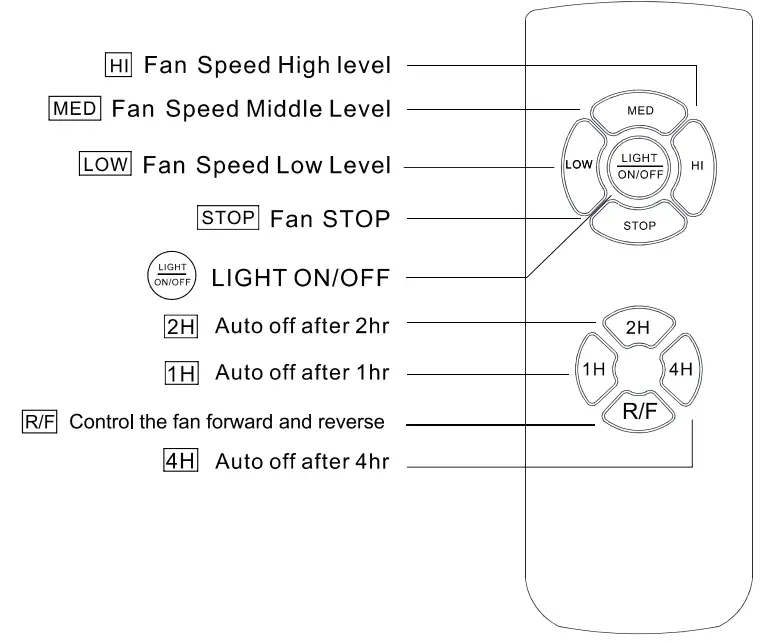 HI Fan Speed High level

MED Fan Speed Middle Level

LOW Fan Speed Low Level

STOP Fan STOP

LIGHT ON/OFF LIGHT ON/OFF

2H Auto off after 2hr

1H Auto off after 1hr

R/F Control the fan forward and reverse

4H Auto off after 4hr

MED

LOW

LIGHT ON/OFF

HI

STOP

2H

1H

4H

R/F