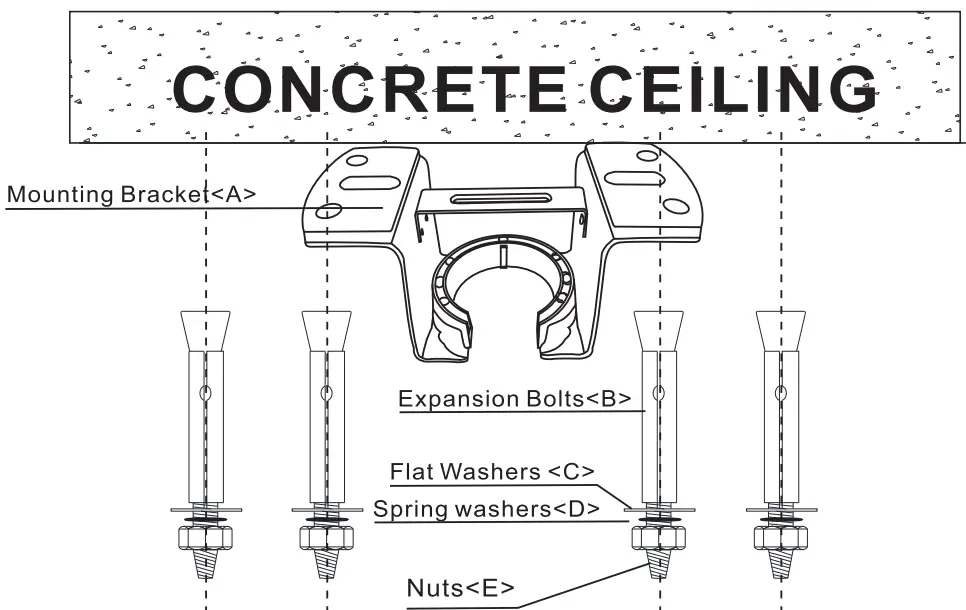 CONCRETE CEILING

Mounting Bracket<A>

Expansion Bolts<B>

Flat Washers <C>

Spring washers<D>

Nuts<E>