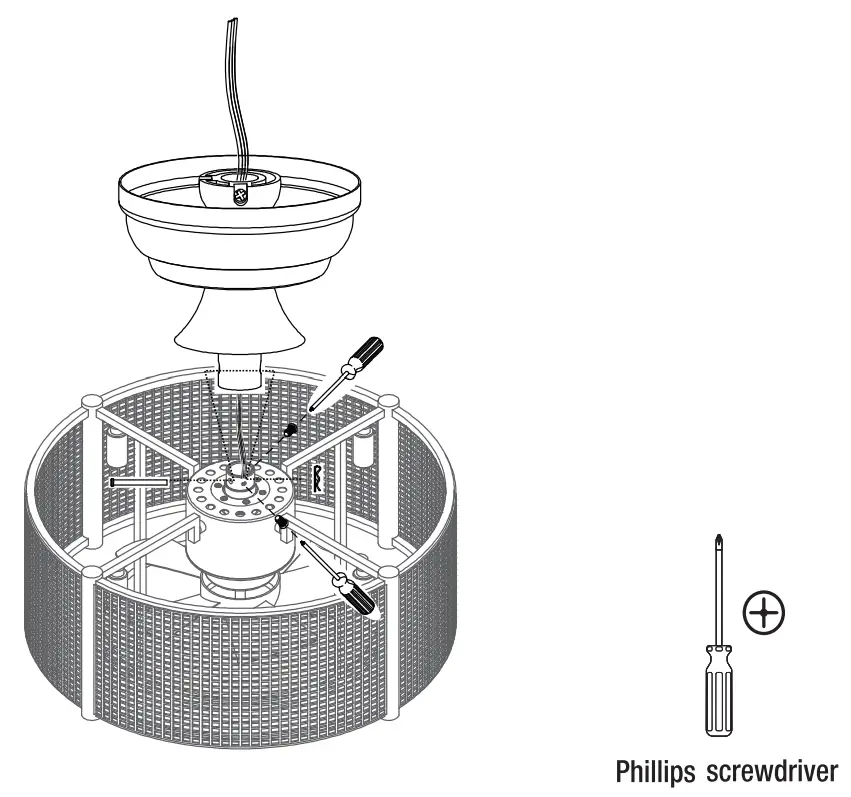 Phillips screwdriver