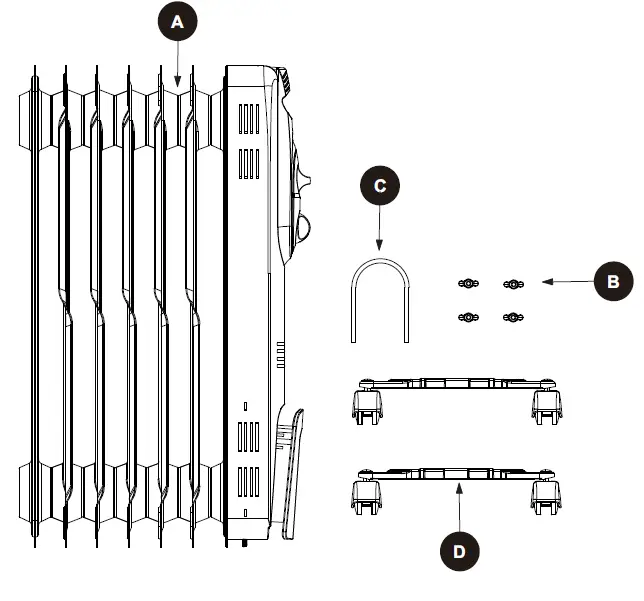 A

C

B

D