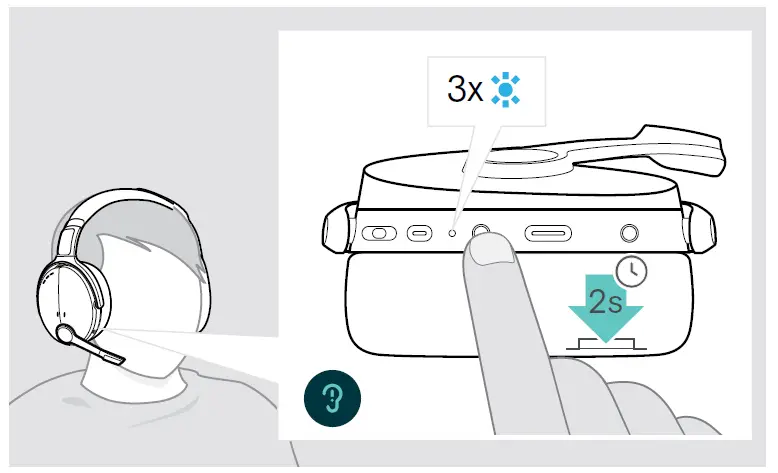 3x

2s