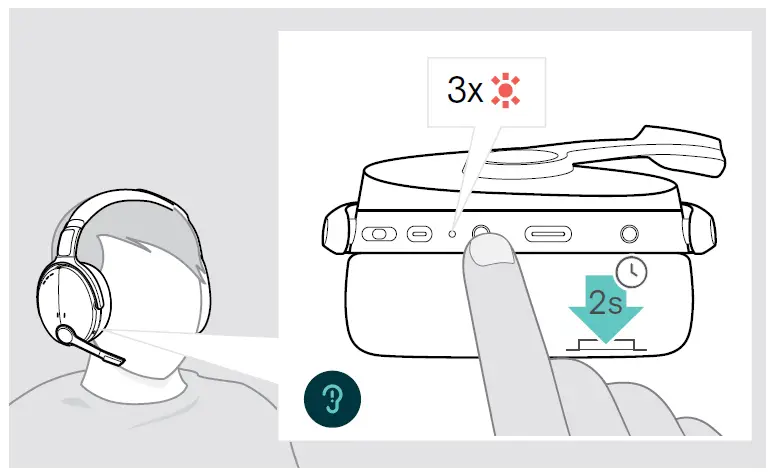 3x

2s