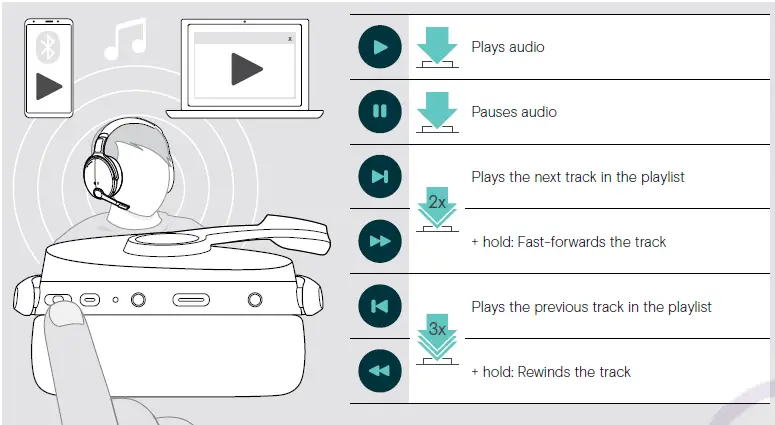 x

Plays audio

Pauses audio

Plays the next track in the playlist

2x

+ hold: Fast-forwards the track

Plays the previous track in the playlist

3x

+ hold: Rewinds the track