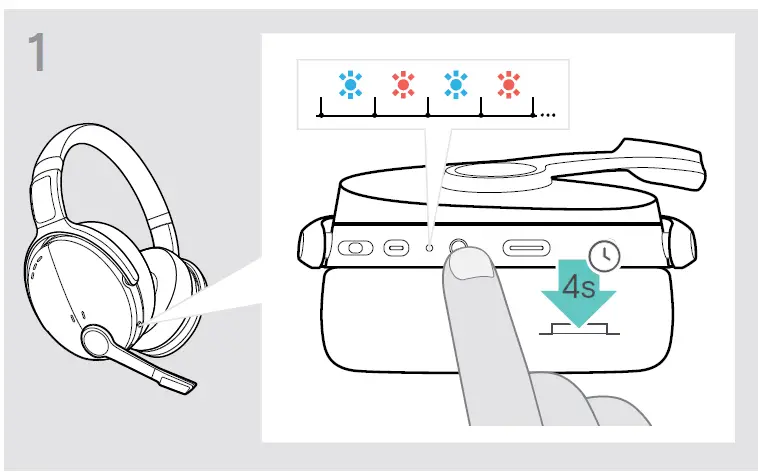 1

...

4s