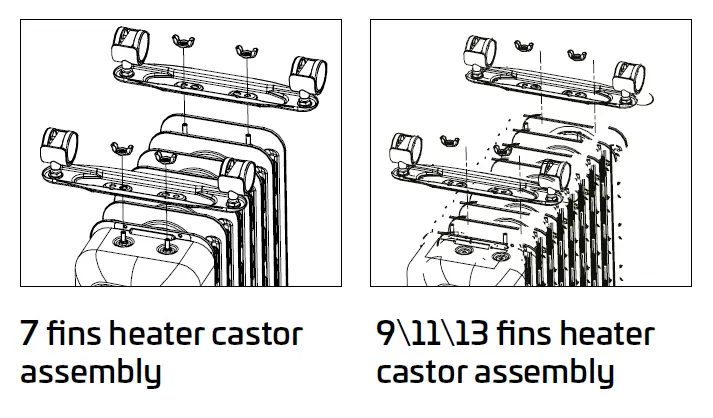 7 fins heater castor assembly

9\11\13 fins heater castor assembly