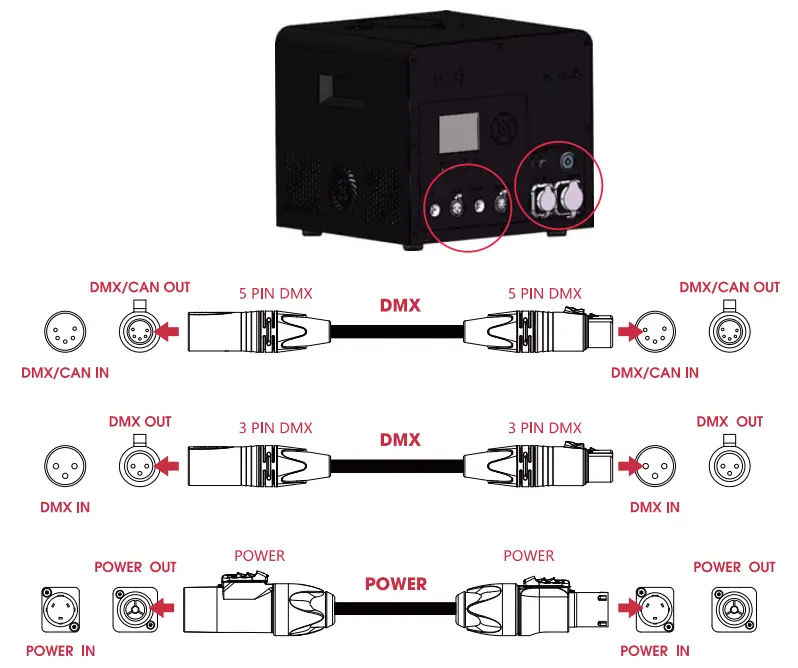 DMX/CAN OUT

5 PIN DMX

DMX

5 PIN DMX

DMX/CAN OUT

DMX/CAN IN

DMX/CAN IN

DMX OUT

3 PIN DMX

DMX

3 PIN DMX

DMX OUT

DMX IN

DMX IN

POWER OUT

POWER

POWER

POWER

POWER OUT

POWER IN

POWER IN