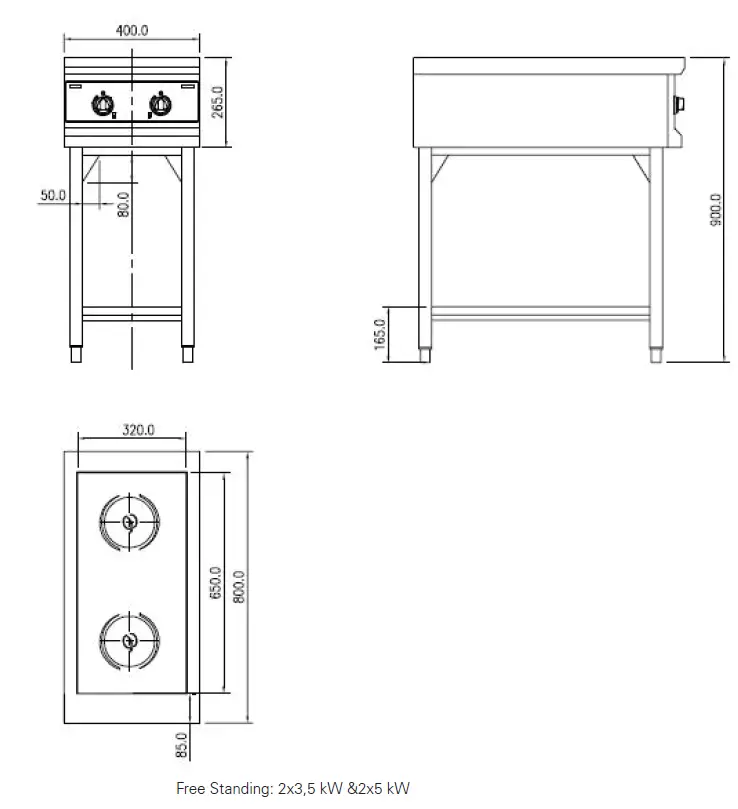 400.0
265.0
50.0
80.0
900.0
165.0
320.0
650.0
800.0
85.0
Free Standing: 2x3,5 kW &2x5 kW