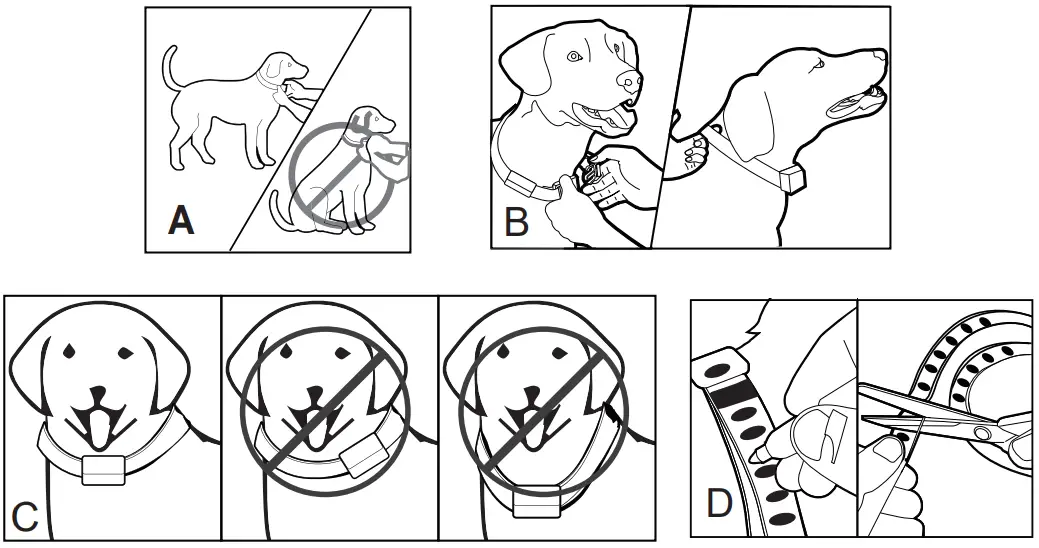 A

B

C

D