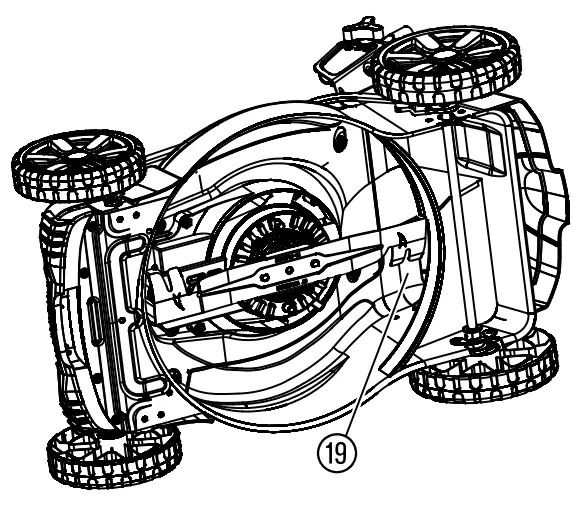 19