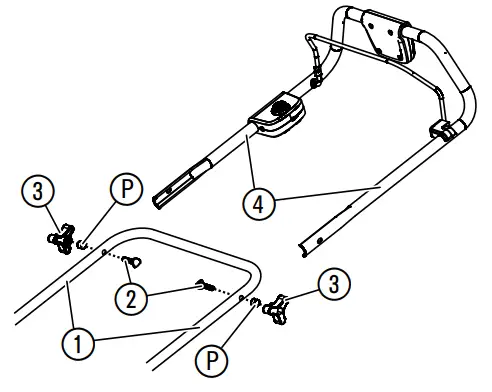 3
P
4
2
3
1
P