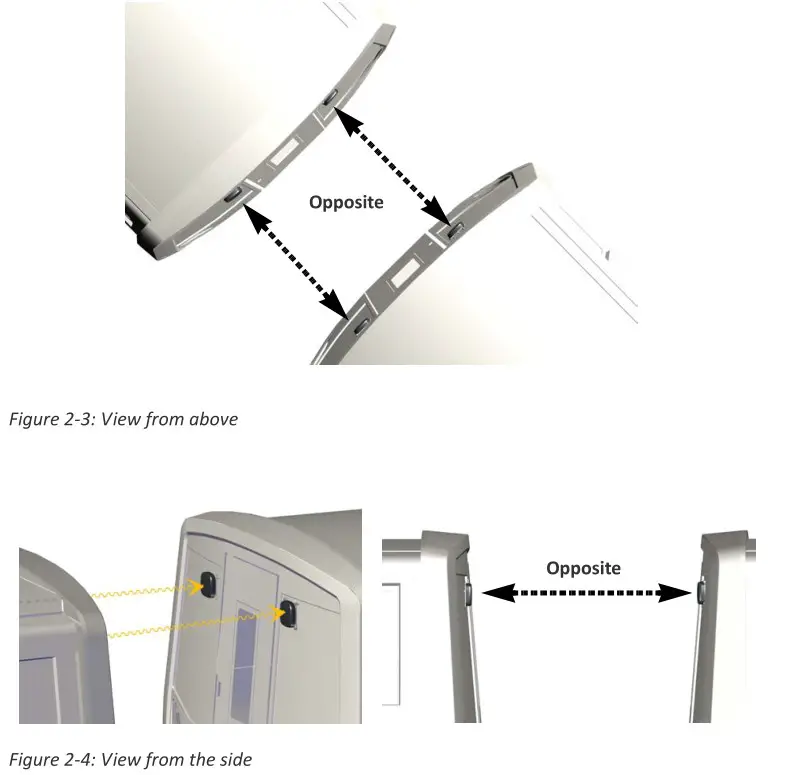 Opposite

Figure 2-3: View from above

Opposite

Figure 2-4: View from the side