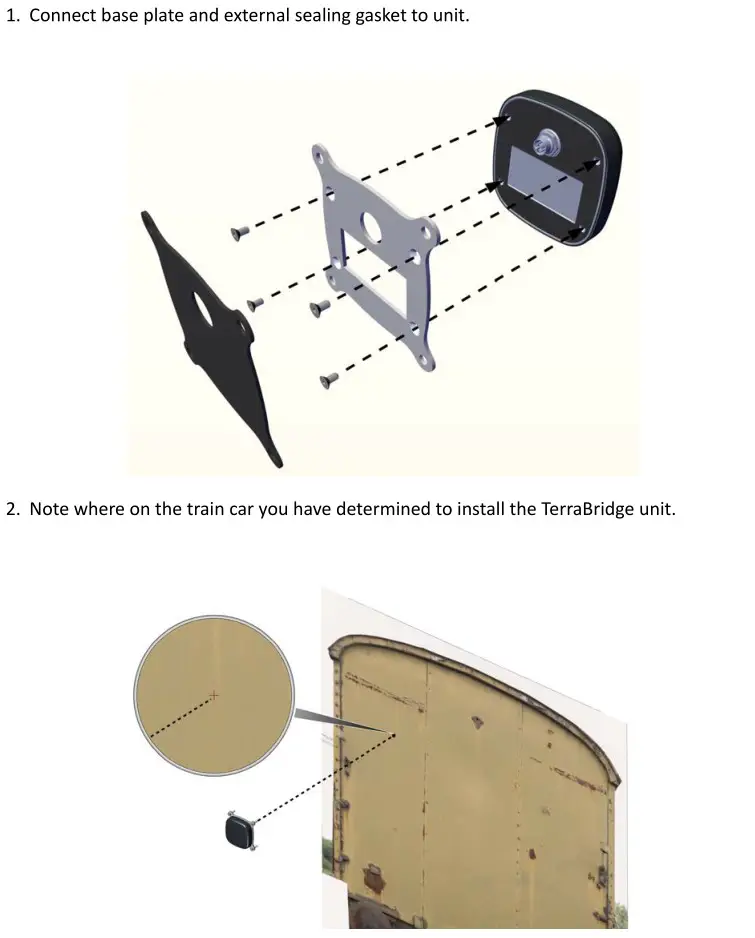 1. Connect base plate and external sealing gasket to unit.

2. Note where on the train car you have determined to install the TerraBridge unit.