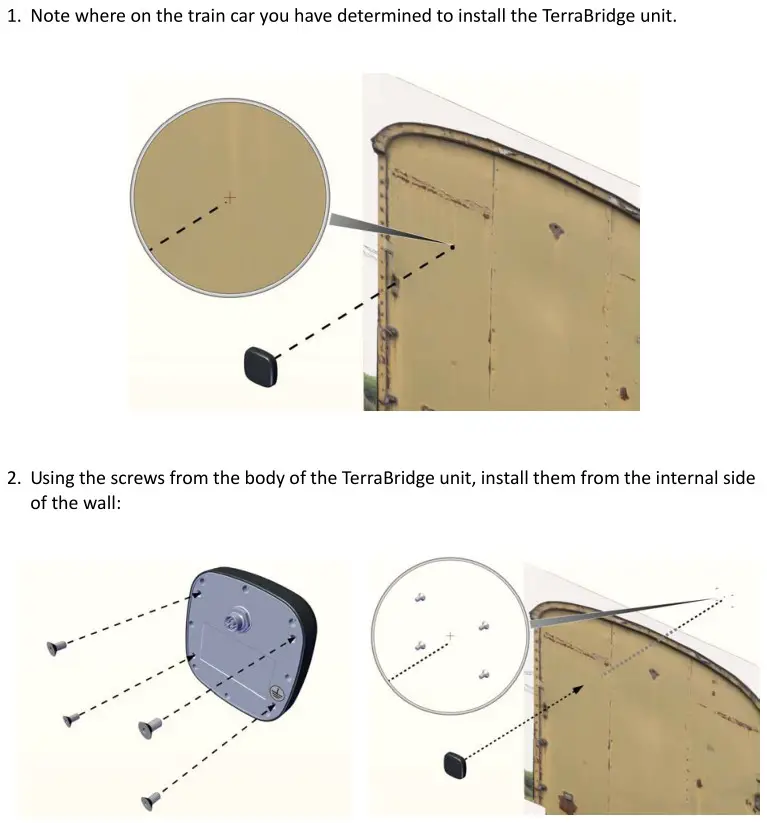 1. Note where on the train car you have determined to install the TerraBridge unit.

2. Using the screws from the body of the TerraBridge unit, install them from the internal side of the wall: