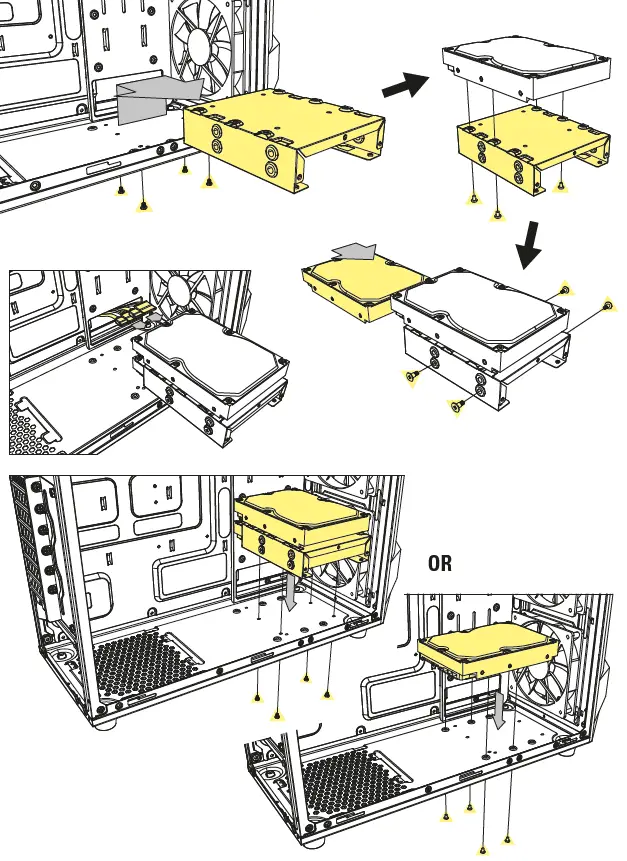 OR