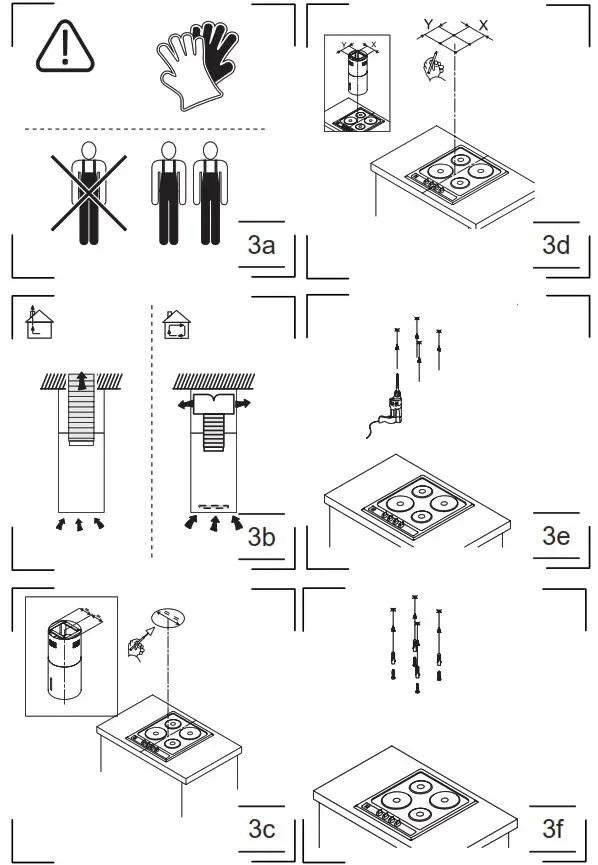 3a

Y X
Y X

3d

3b

3e

3c

3f