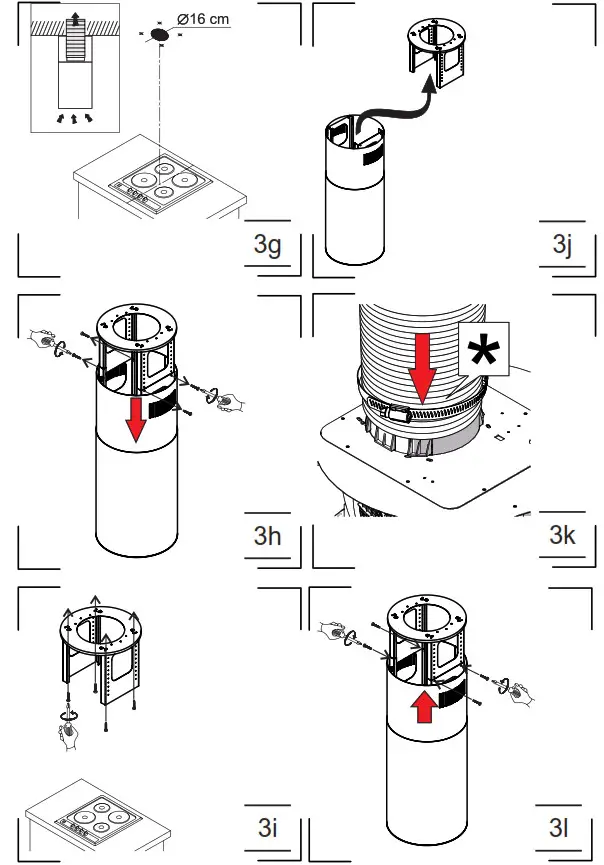 Ø16 cm

3g

3j

3h

*

3k

3i

3l