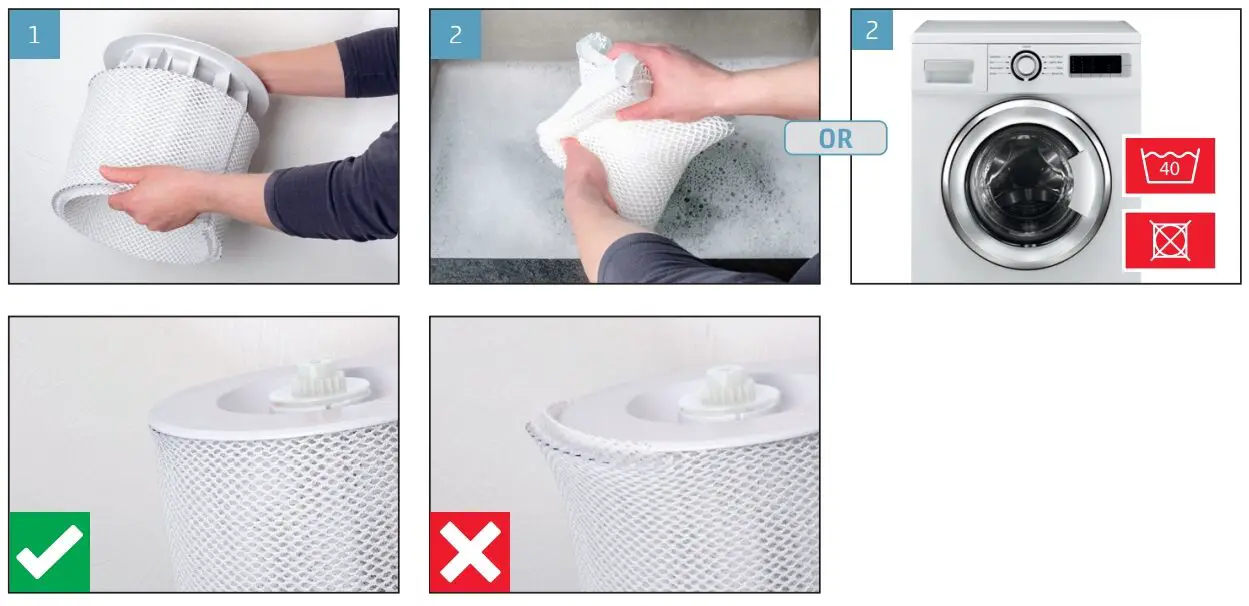 1

2

OR

2

40