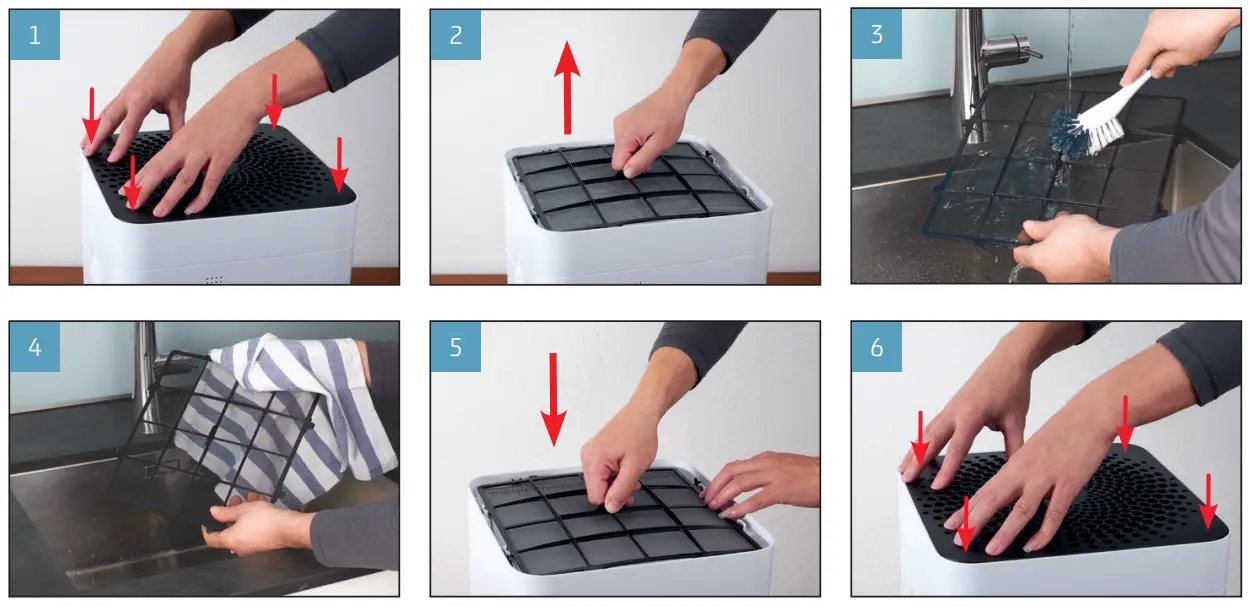 1

2

3

4

5

6