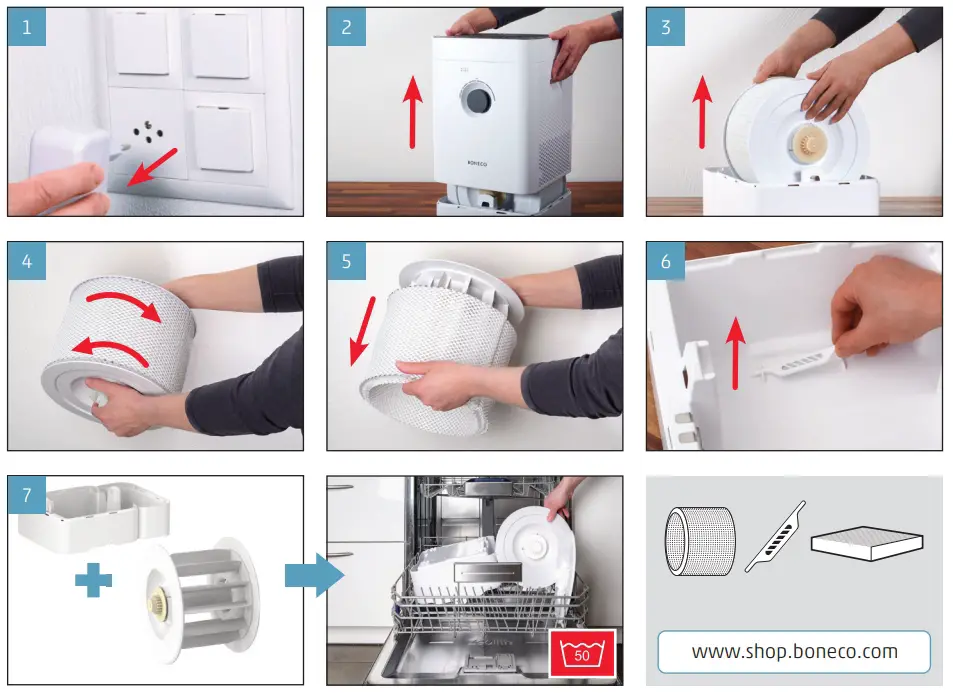 1

2

BONECO

3

4

5

6

7

50

www.shop.boneco.com