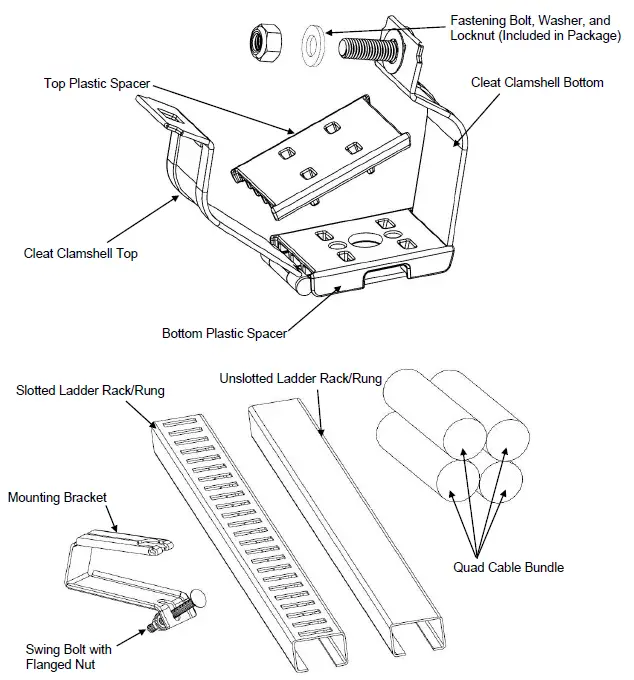 Fastening Bolt, Washer, and Locknut (Included in Package)

Top Plastic Spacer

Cleat Clamshell Bottom

Cleat Clamshell Top

Bottom Plastic Spacer

Slotted Ladder Rack/Rung

Unslotted Ladder Rack/Rung

Mounting Bracket

Quad Cable Bundle

Swing Bolt with Flanged Nut