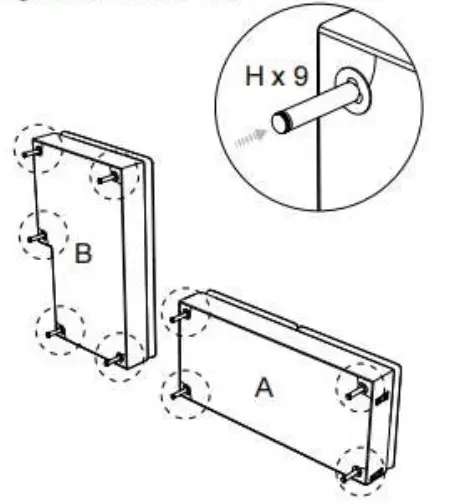 H x 9

B

A