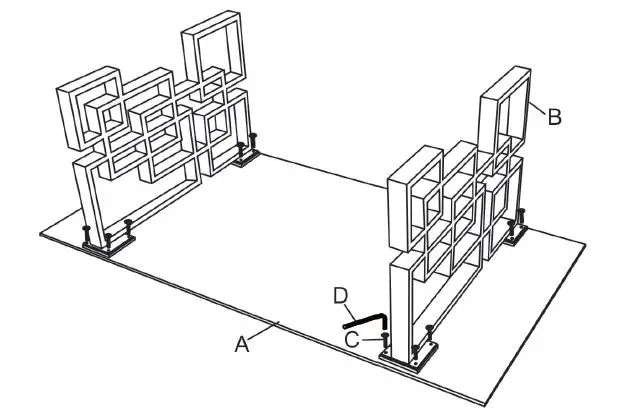 B
D
C
A