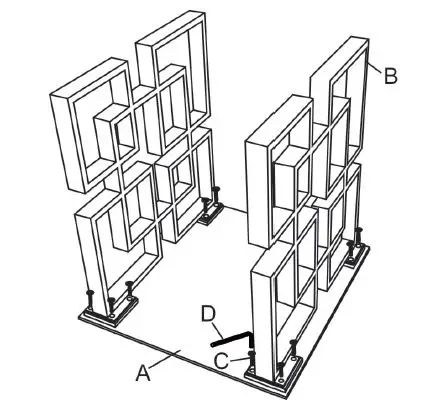 B
D
C
A