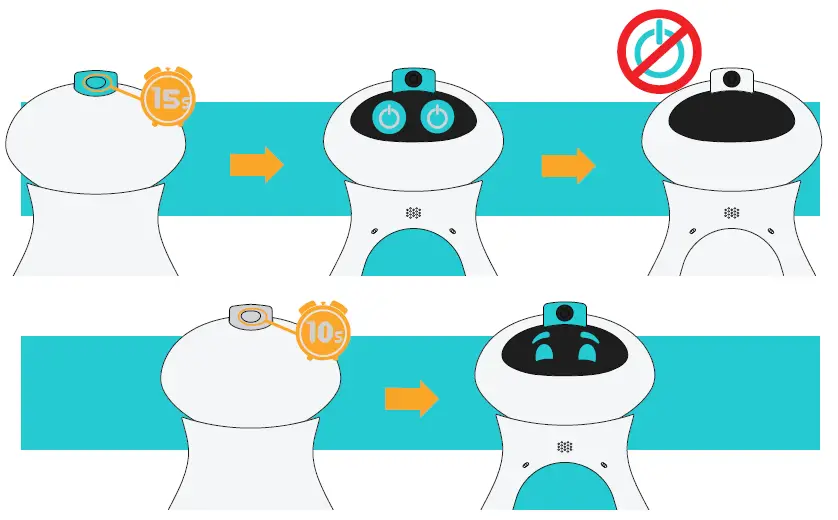 15s

10s