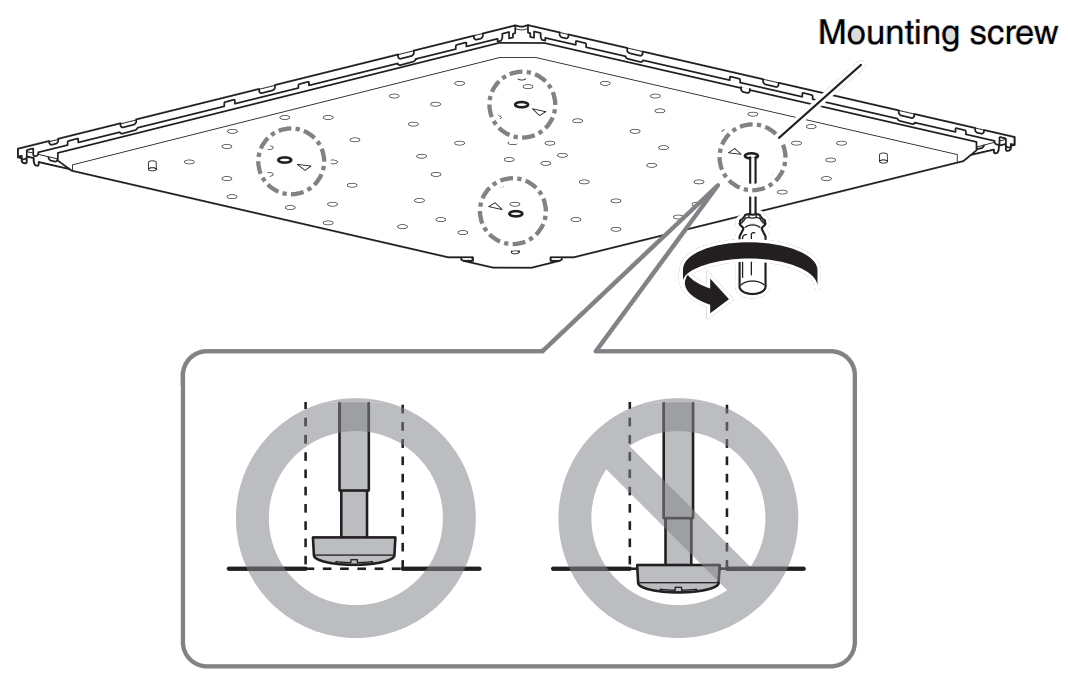 Mounting screw