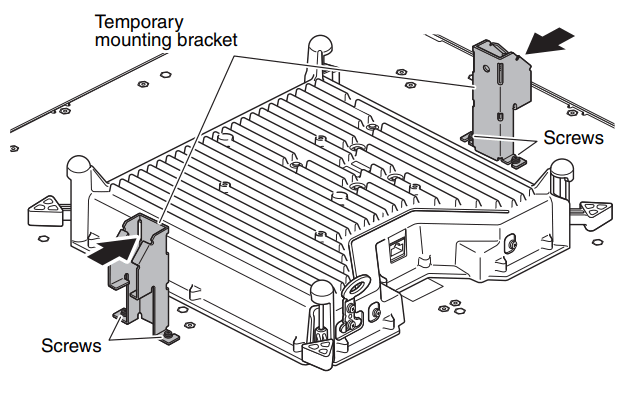 Temporary mounting bracket

Screws

Screws