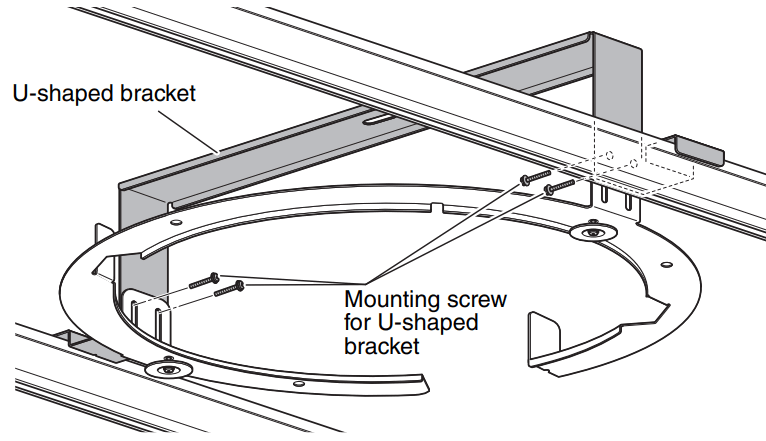 U-shaped bracket

Mounting screw for U-shaped bracket