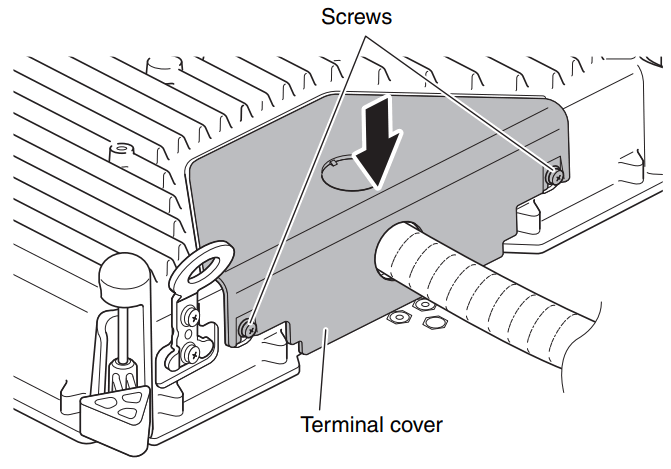 Screws

Terminal cover