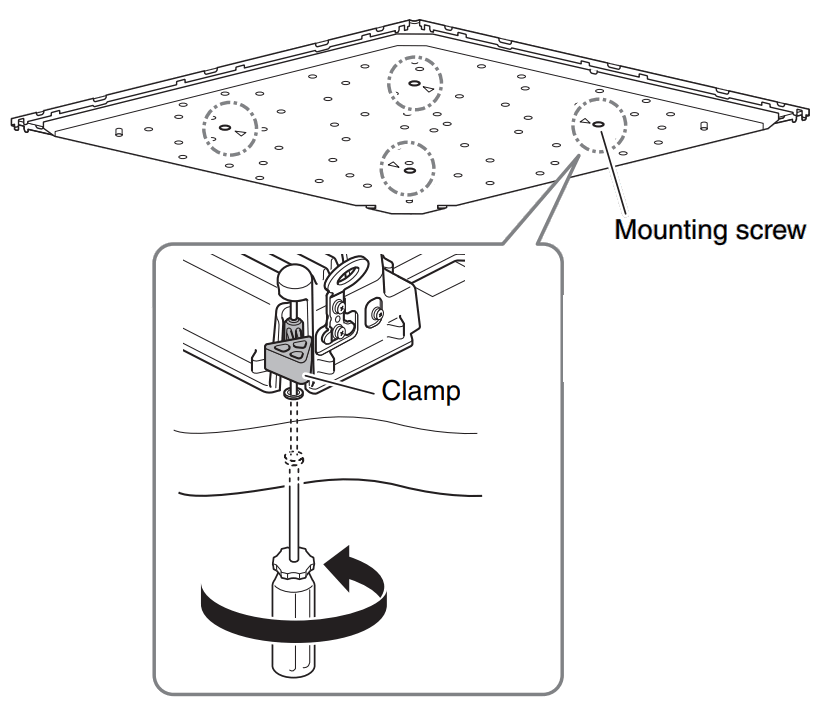 Mounting screw

Clamp