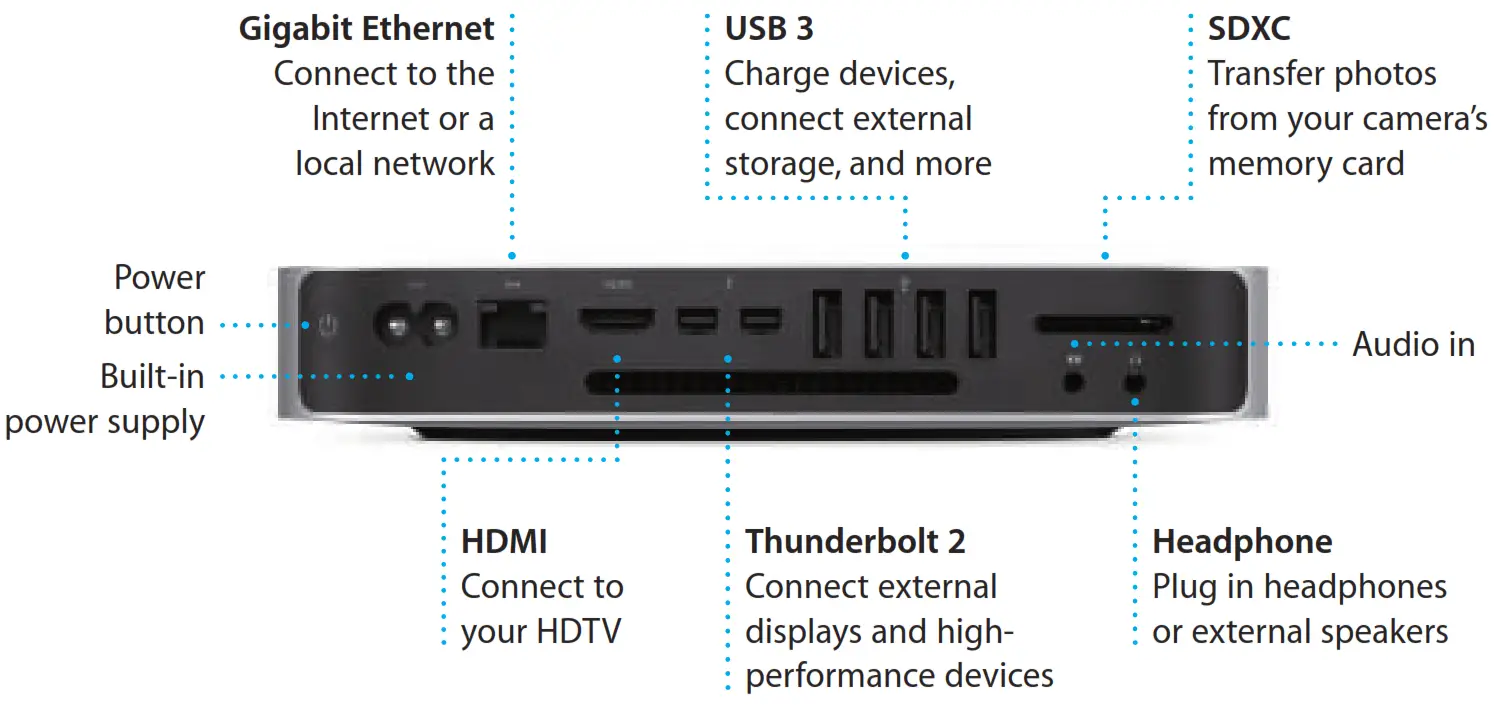 Gigabit Ethernet
Connect to the Internet or a local network

USB 3
Charge devices, connect external storage, and more

SDXC
Transfer photos from your camera's memory card

Power button

Built-in power supply

Audio in

HDMI
Connect to your HDTV

Thunderbolt 2
Connect external displays and high-performance devices

Headphone
Plug in headphones or external speakers