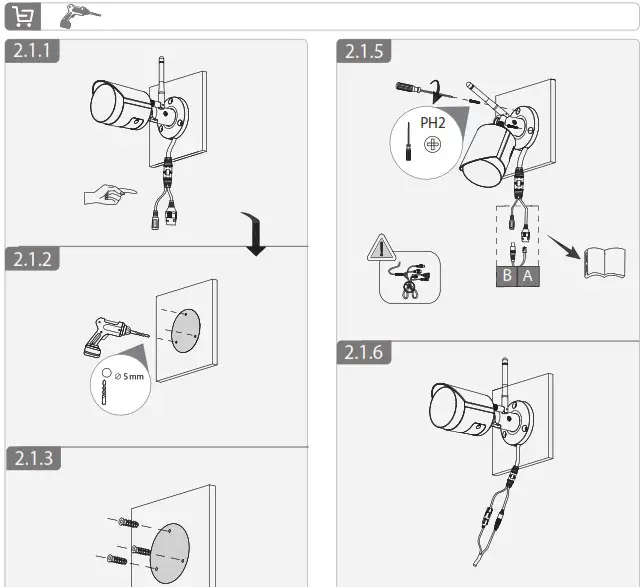 2.1.1

2.1.2

⌀ 5 mm

2.1.3

2.1.5

PH2

B A

2.1.6