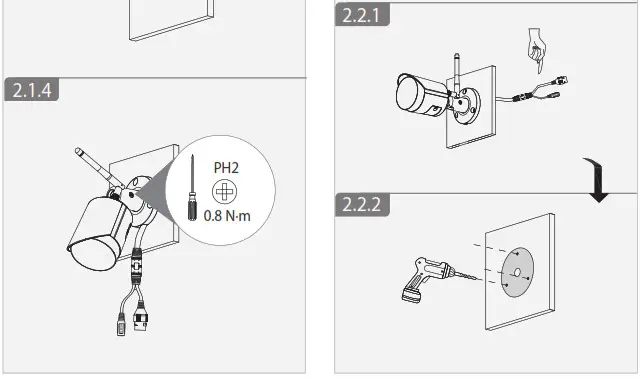 2.1.4

PH2

0.8 N·m

2.2.1

2.2.2