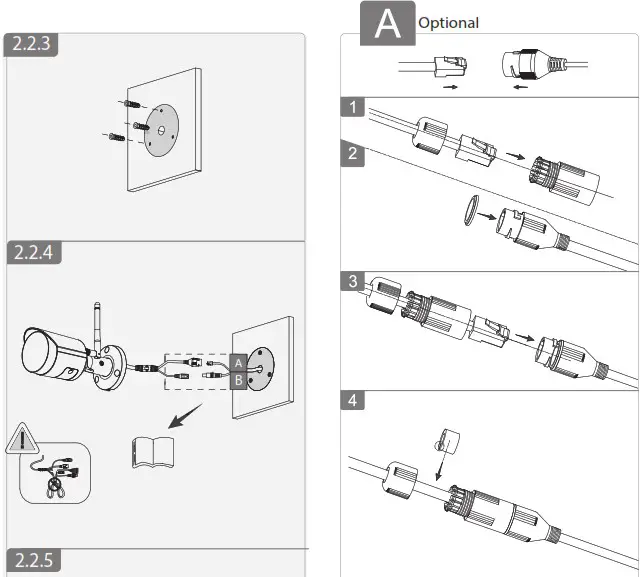 2.2.3

2.2.4

A

B

2.2.5

A Optional

1

2

3

4