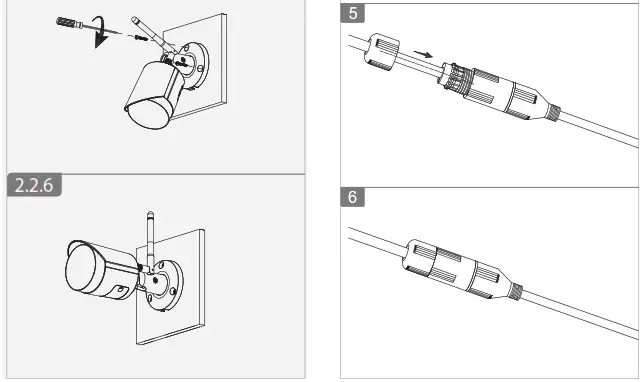 2.2.6

5

6