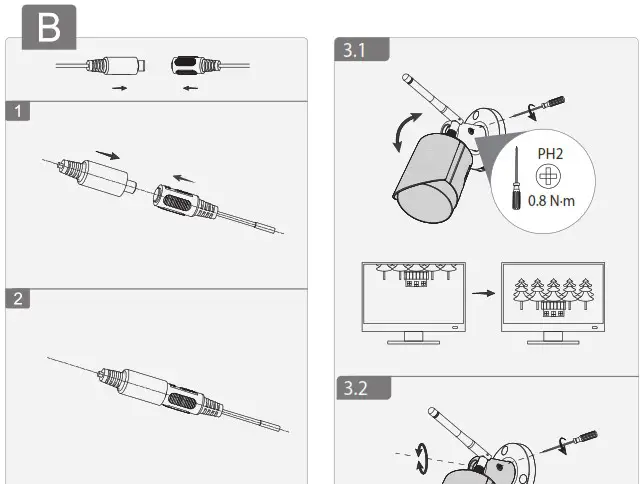 B

1

2

3.1

PH2

0.8 N·m

3.2