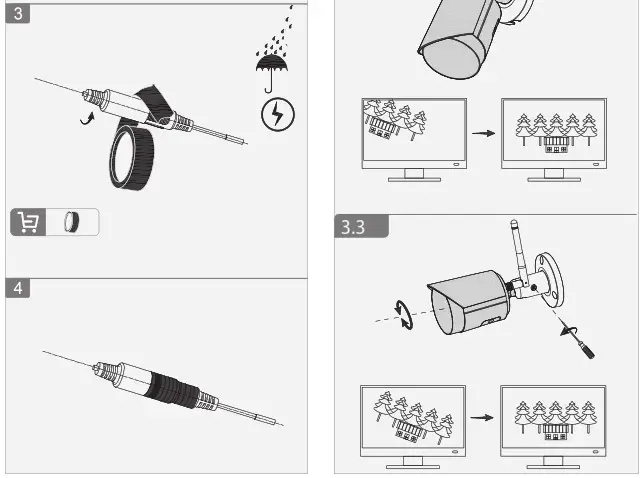 3

4

3.3