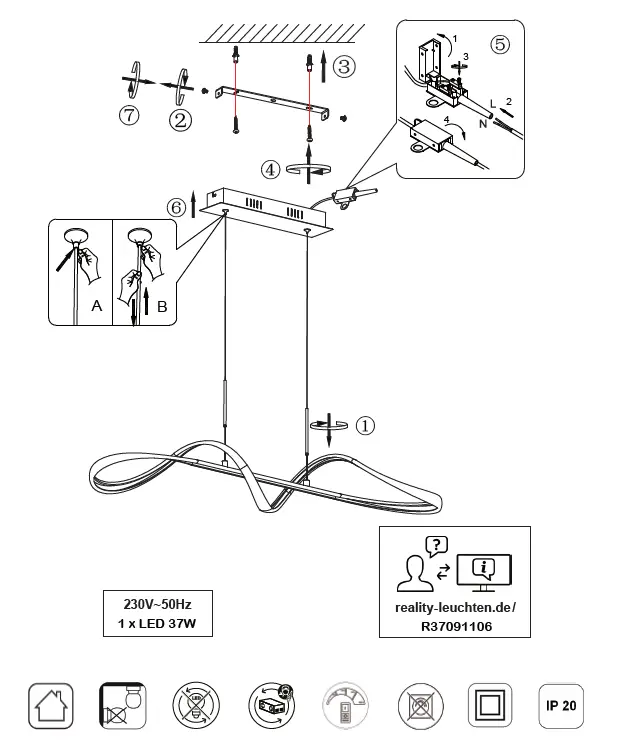 ⑦ ② ③ ④ ⑤ 1 3 L 2 N 4 ⑥ A B ①

230V~50Hz
1 x LED 37W

?
i
reality-leuchten.de/
R37091106

LED

IP 20