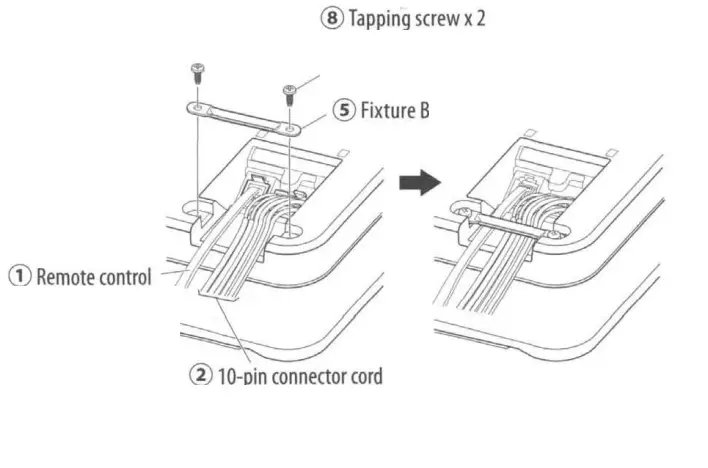 ⑧ Tapping screw x 2

⑤ Fixture B

① Remote control

② 10-pin connector cord