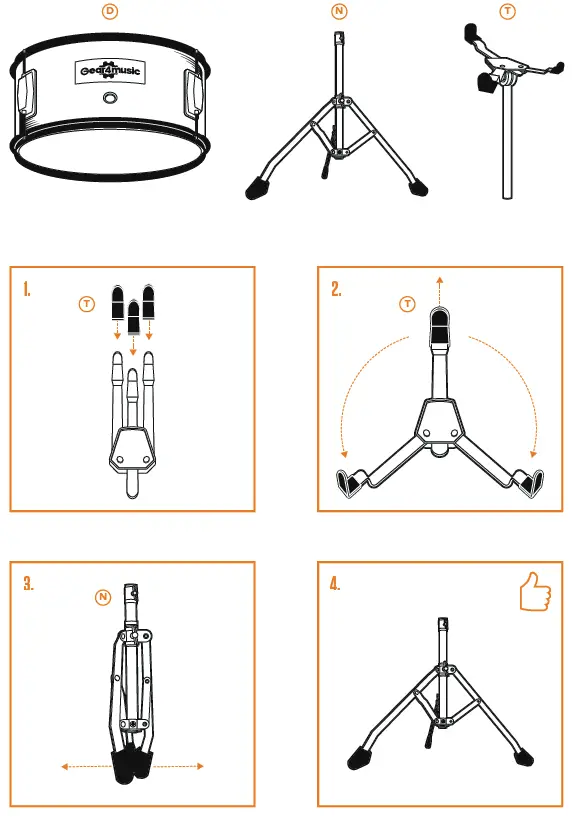 D

N

T

Gear4music

1.

T

2.

T

3.

N

4.