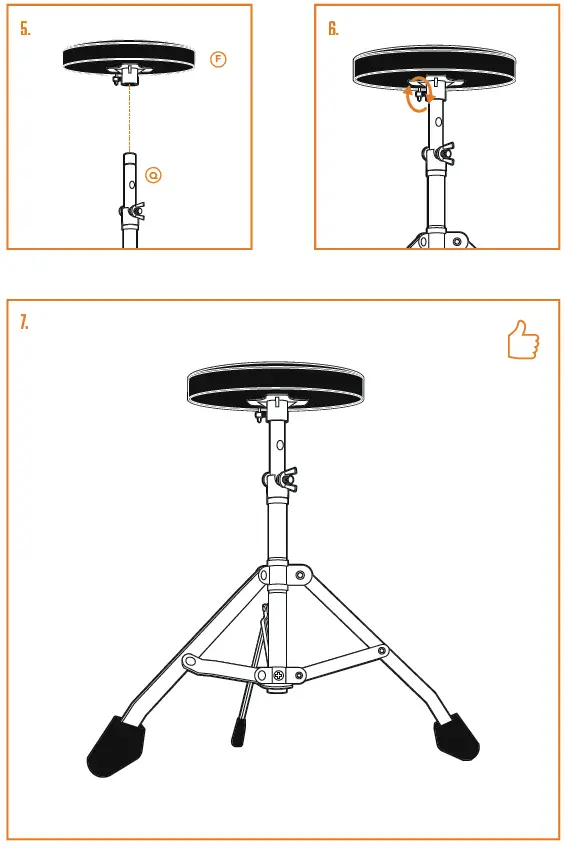 5.

F

Q

6.

7.