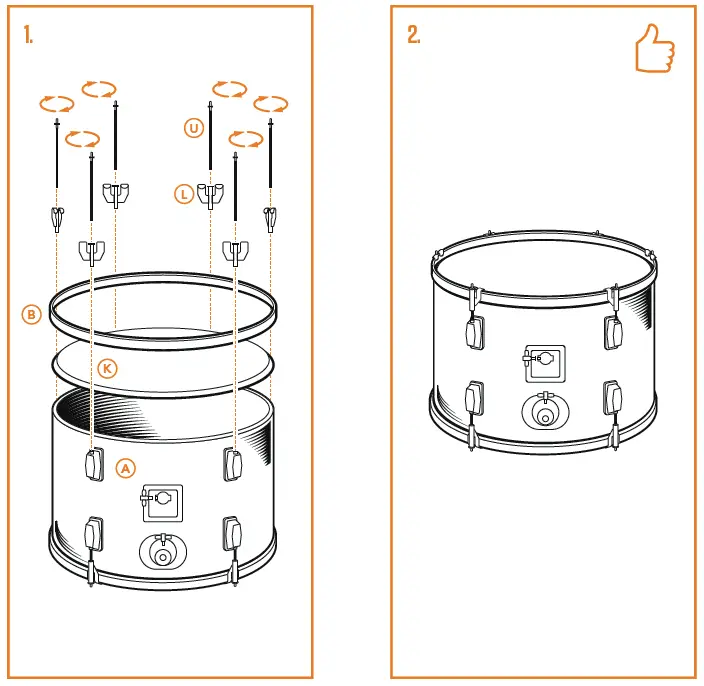 1.

U
L
B
K
A

2.