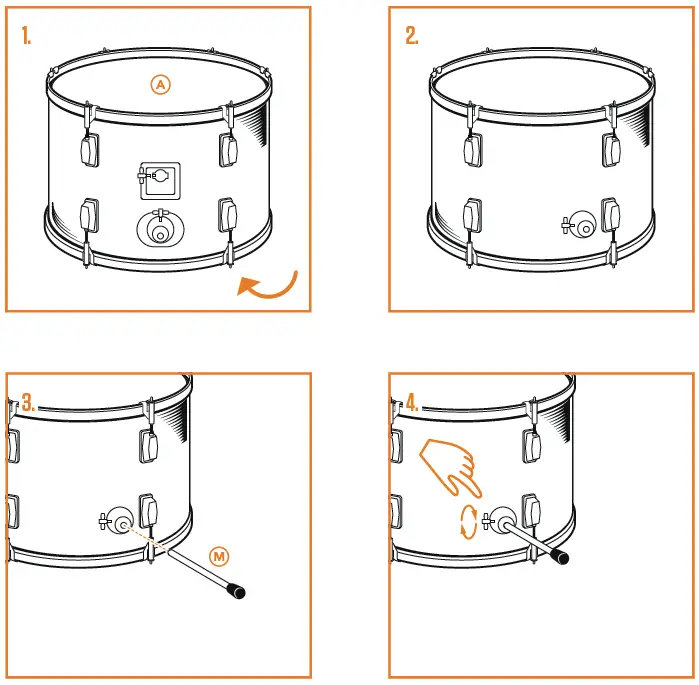 1.

A

2.

3.

M

4.