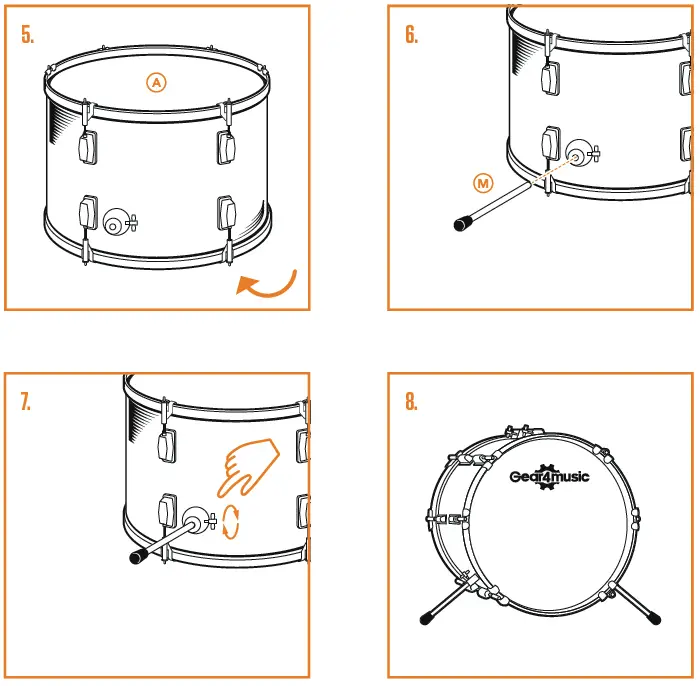 5.

A

6.

M

7.

8.

Gear4music