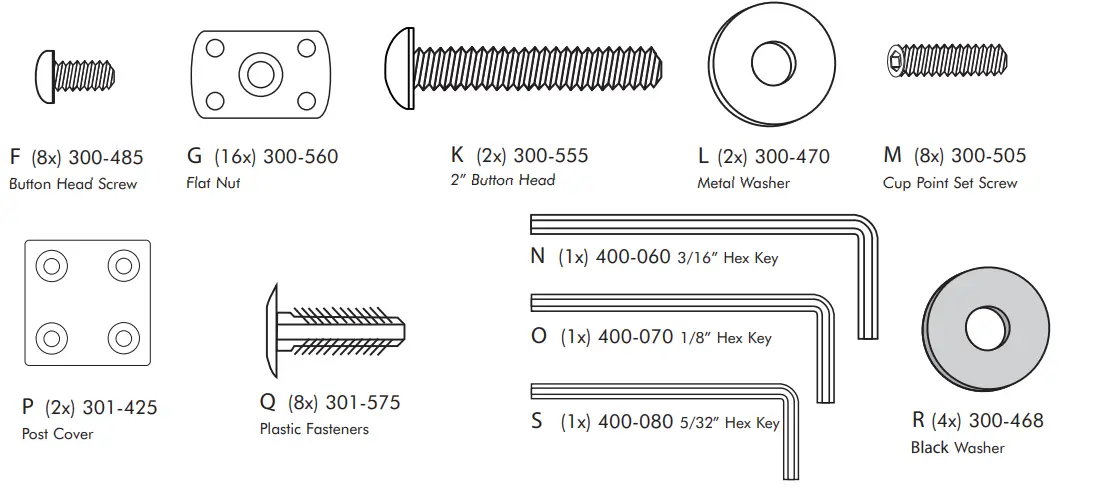 F (8x) 300-485
Button Head Screw

G (16x) 300-560
Flat Nut

K (2x) 300-555
2" Button Head

L (2x) 300-470
Metal Washer

M (8x) 300-505
Cup Point Set Screw

P (2x) 301-425
Post Cover

Q (8x) 301-575
Plastic Fasteners

N (1x) 400-060 3/16" Hex Key

O (1x) 400-070 1/8" Hex Key

S (1x) 400-080 5/32" Hex Key

R (4x) 300-468
Black Washer