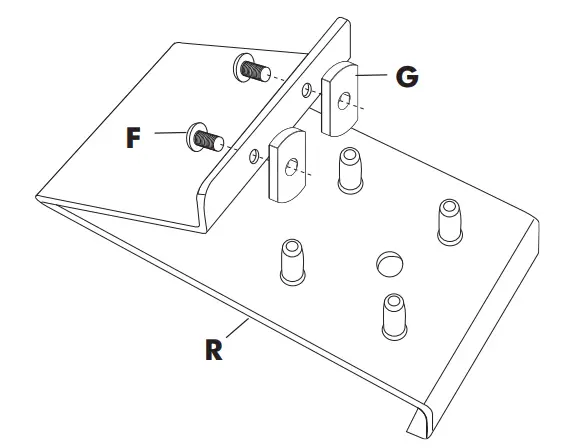 G

F

R